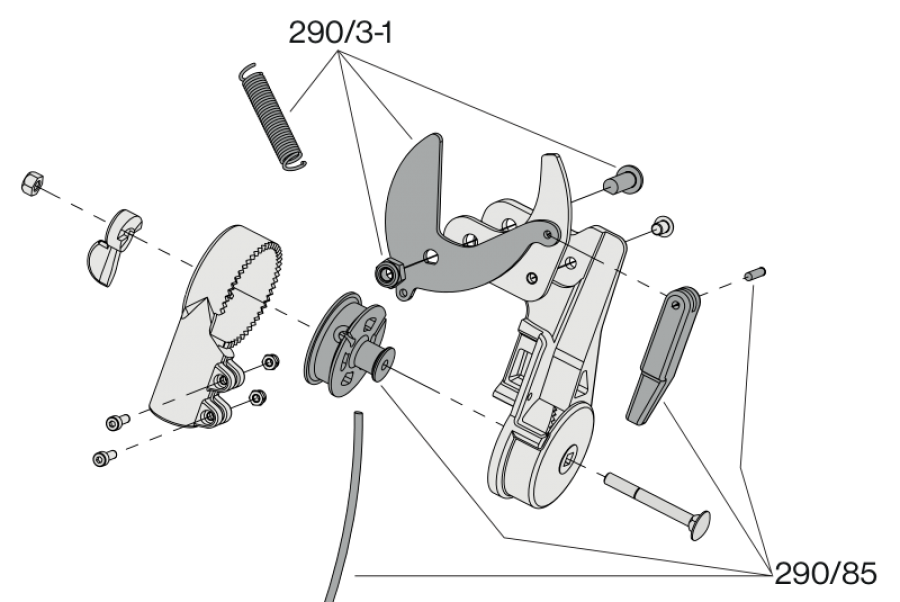 290/3-1

290/85