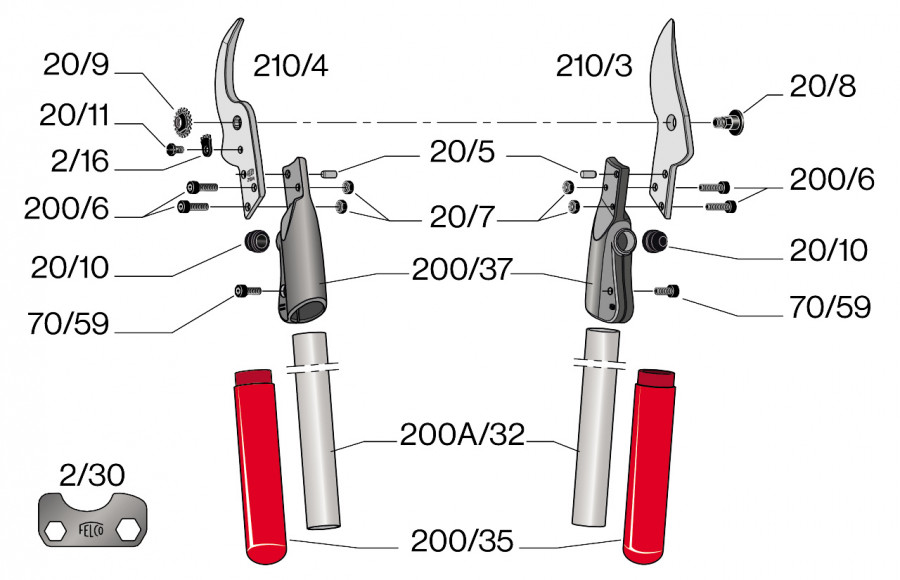 20/9

210/4

210/3

20/8

20/11

2/16

20/5

200/6

200/6

20/7

20/10

20/10

200/37

70/59

70/59

200A/32

2/30

FELCO

200/35